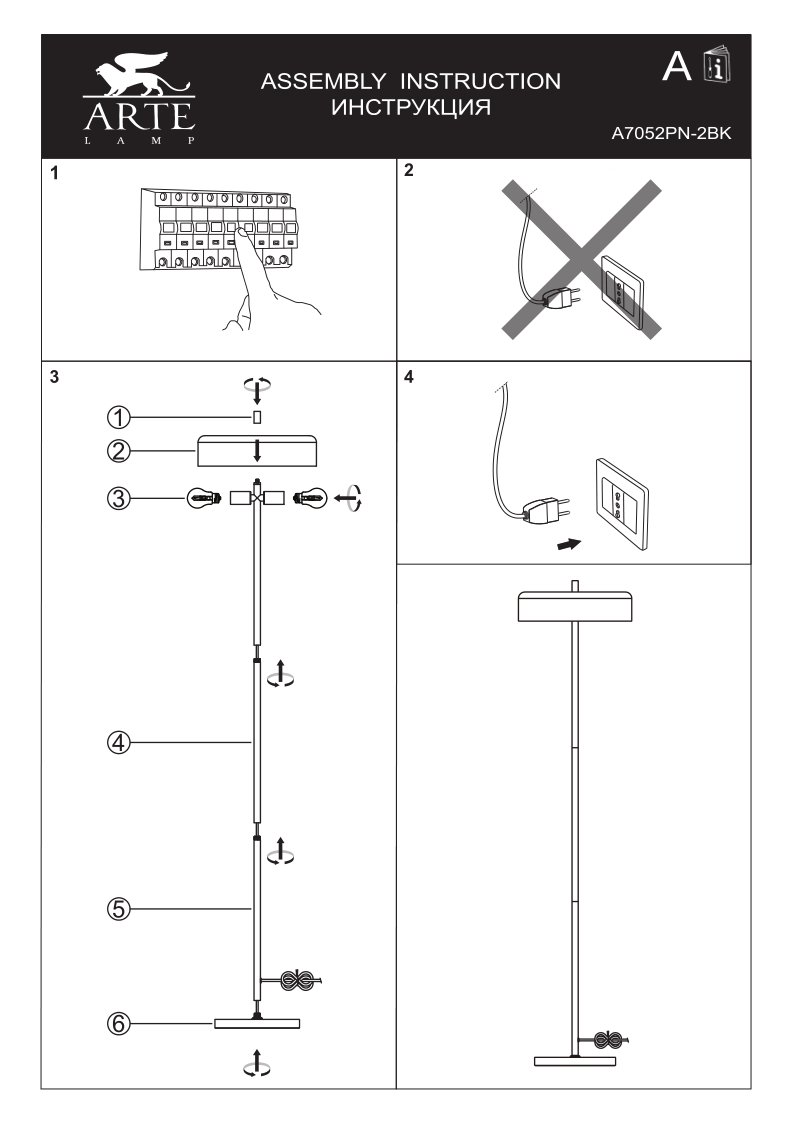 ARTE
L A M P

ASSEMBLY INSTRUCTION
ИНСТРУКЦИЯ

A

A7052PN-2BK

1

2

3

①

②

③

④

⑤

⑥

4