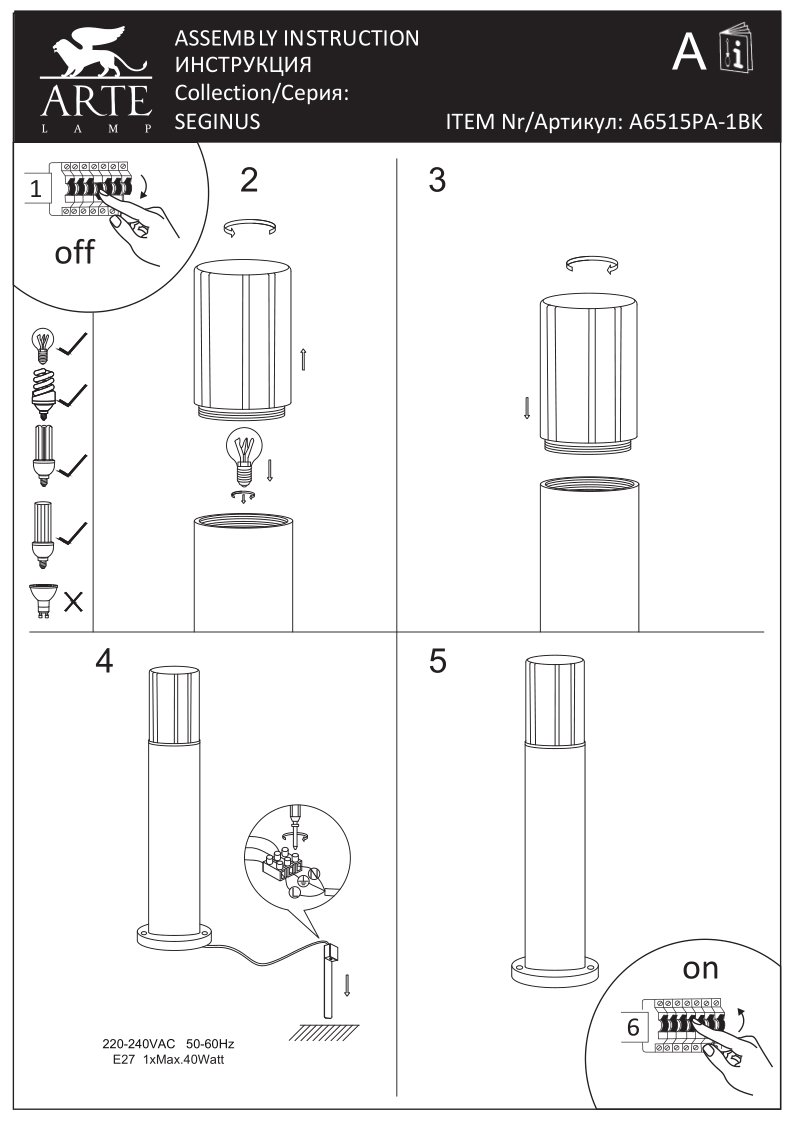 ARTE
LAMP

ASSEMBLY INSTRUCTION
ИНСТРУКЦИЯ
Collection/Серия:
SEGINUS

A

ITEM Nr/Артикул: A6515PA-1BK

1

off

2

3

4

220-240VAC 50-60Hz
E27 1xMax.40Watt

5

on

6