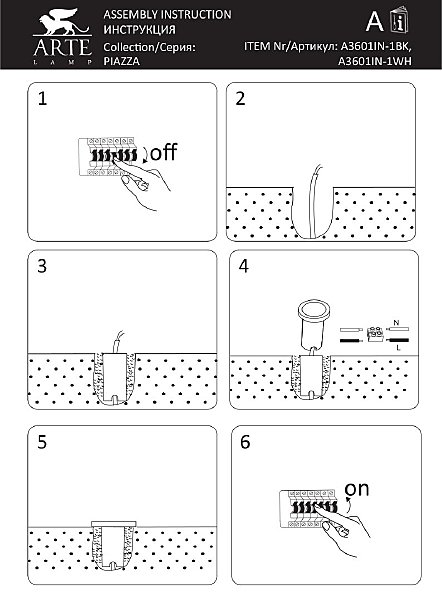 ARTE
LAMP

ASSEMBLY INSTRUCTION
ИНСТРУКЦИЯ
Collection/Серия:
PIAZZA

A i

ITEM Nr/Артикул: A3601IN-1BK, A3601IN-1WH

1
off

2

3

4
N
L

5

6
on