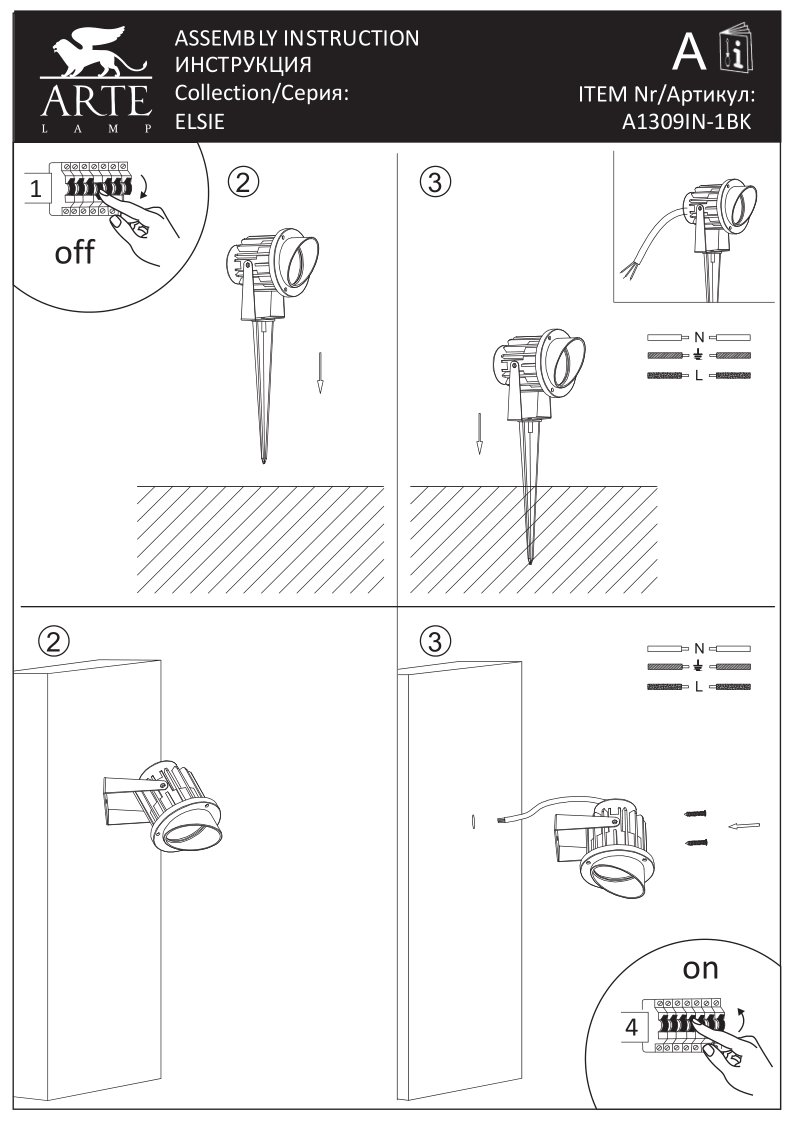 ARTE
LAMP

ASSEMBLY INSTRUCTION
ИНСТРУКЦИЯ
Collection/Серия:
ELSIE

A

ITEM Nr/Артикул:
A1309IN-1BK

1
off

②

③

N
L

②

③

N
L

on
4