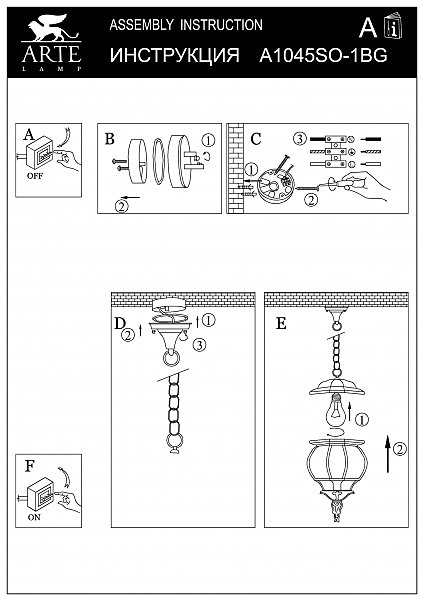 ARTE
LAMP

ASSEMBLY INSTRUCTION

ИНСТРУКЦИЯ A1045SO-1BG

A i

A
OFF

B
①
②

C
③
①
②

D
②
①
③

E
①
②

F
ON