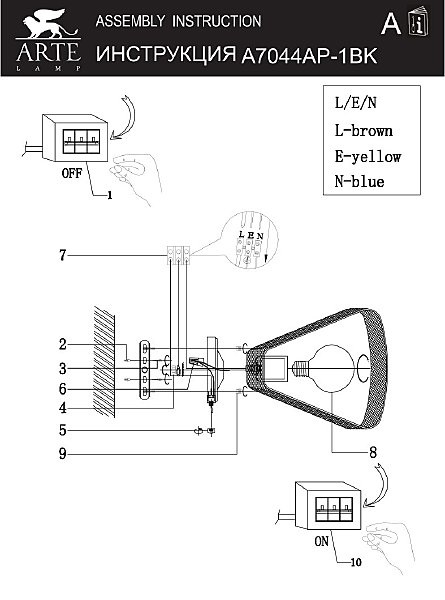 ARTE
LAMP

ASSEMBLY INSTRUCTION
ИНСТРУКЦИЯ A7044AP-1BK

A

L/E/N
L-brown
E-yellow
N-blue

OFF
1

L E N

7
2
3
6
4
5
9
8

ON
10