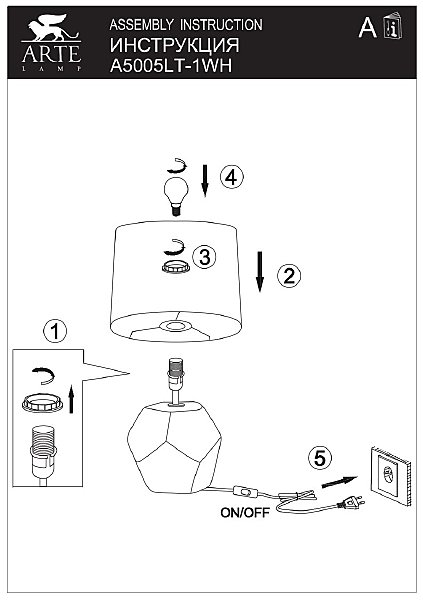 ARTE
LAMP
ASSEMBLY INSTRUCTION
ИНСТРУКЦИЯ
A5005LT-1WH
A
i

4
3
2
1
5
ON/OFF