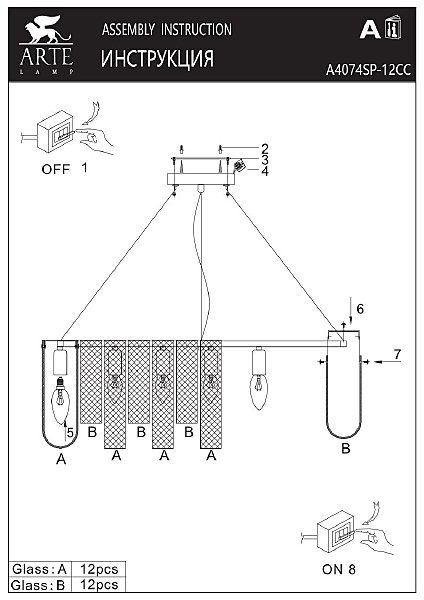 ARTE LAMP

ASSEMBLY INSTRUCTION
ИНСТРУКЦИЯ

A

A4074SP-12CC

OFF 1

2
3
4

6
7

5

B B B
A A A A
B

ON 8

| Glass : A | 12pcs |
|---|---|
| Glass : B | 12pcs |