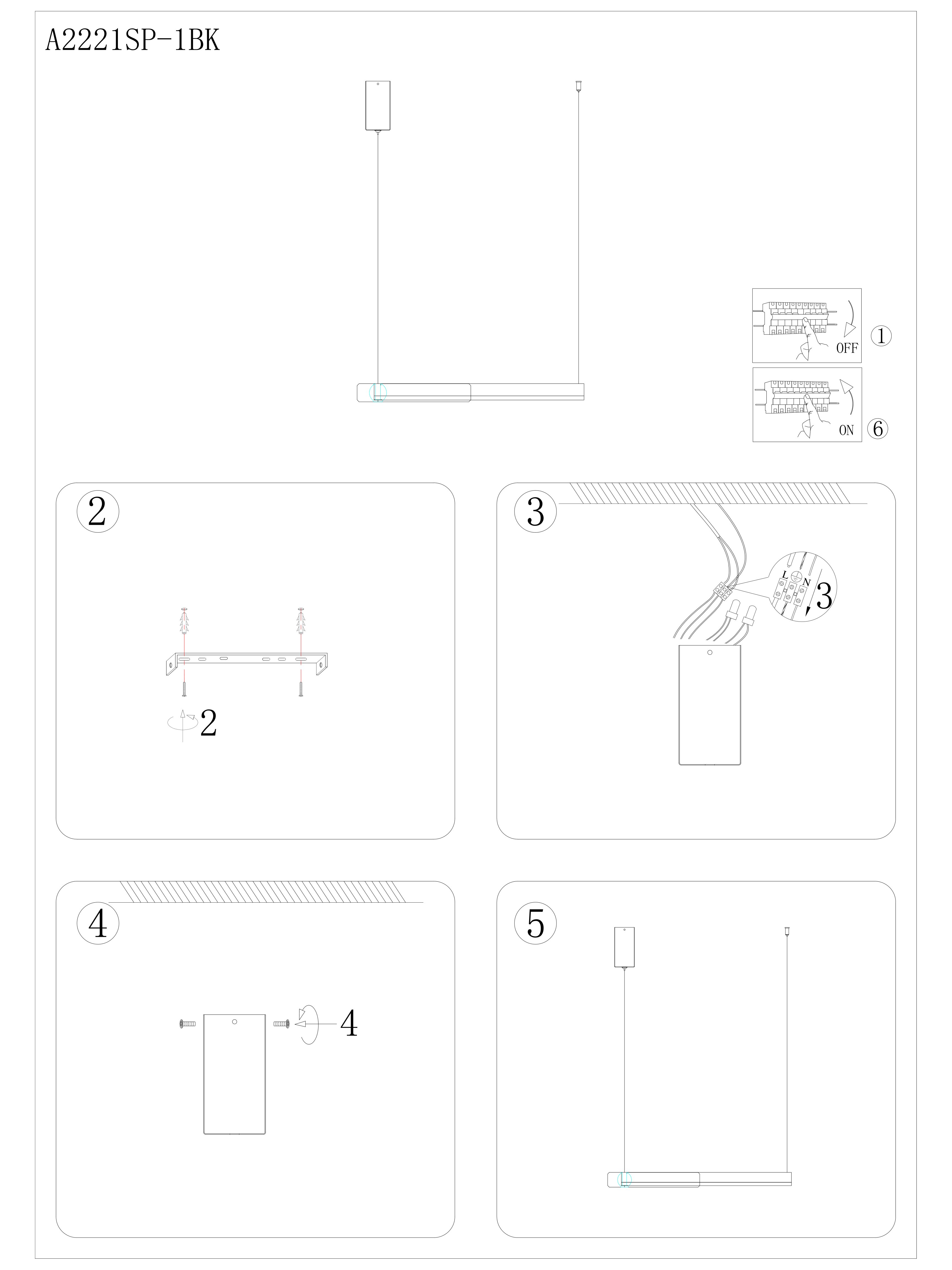 A2221SP-1BK

OFF ①

ON ⑥

②

2

③

L N

3

④

4

⑤