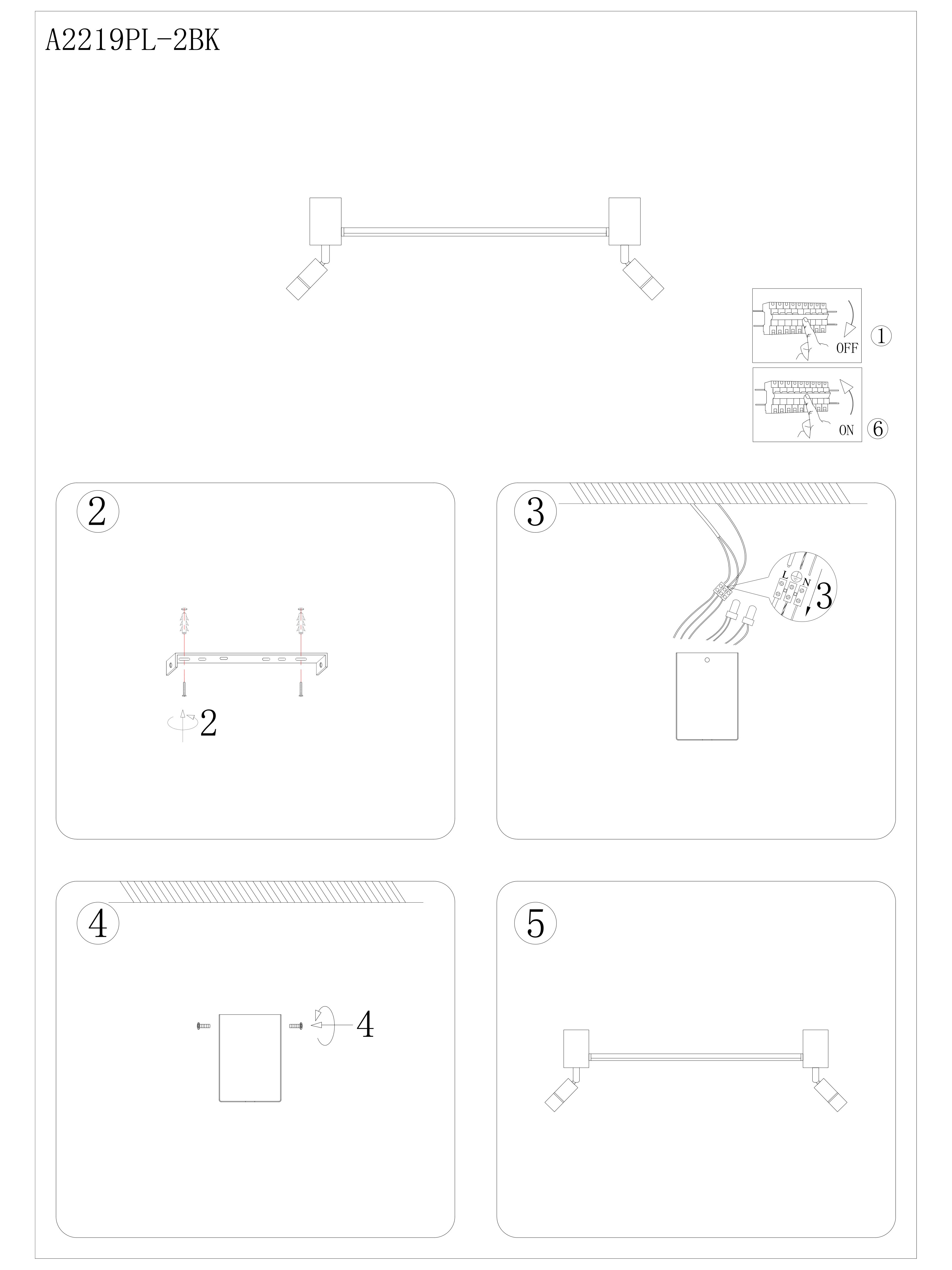 A2219PL-2BK

OFF ①

ON ⑥

②

2

③

L N

3

④

4

⑤