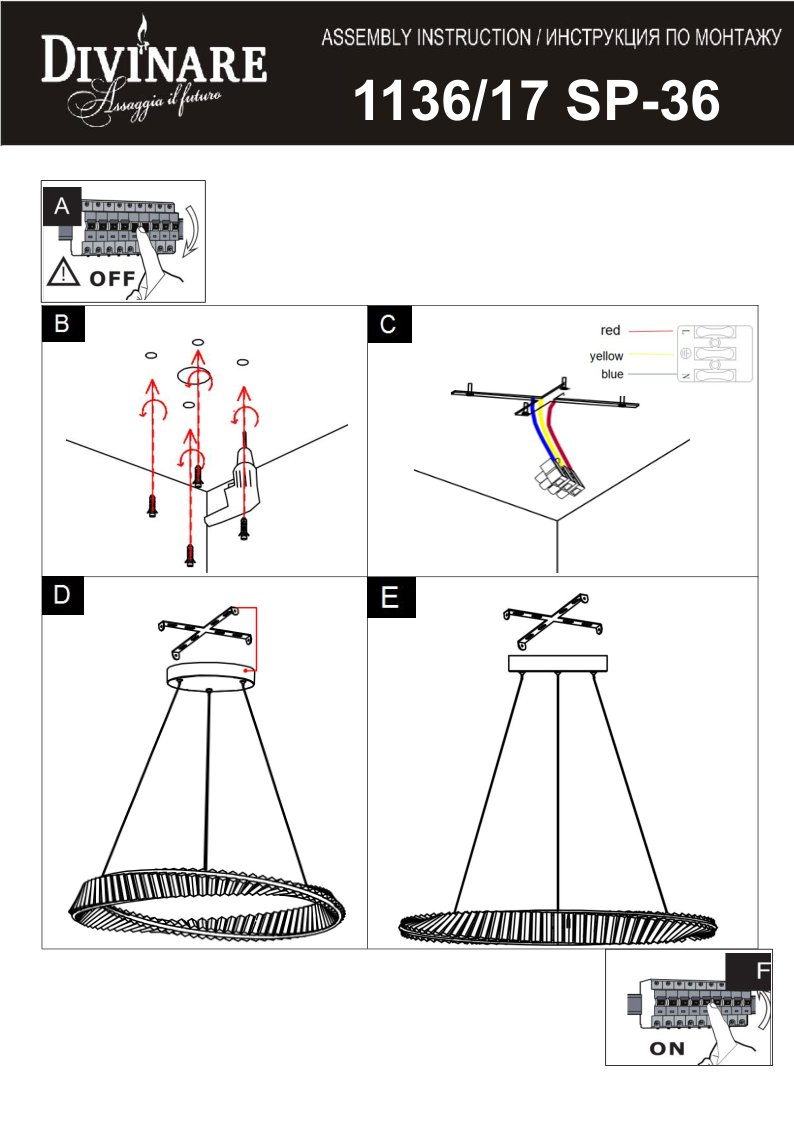 DIVINARE
Assaggia il futuro

ASSEMBLY INSTRUCTION / ИНСТРУКЦИЯ ПО МОНТАЖУ

1136/17 SP-36

A
OFF

B

C
red
yellow
blue

D

E

F
ON