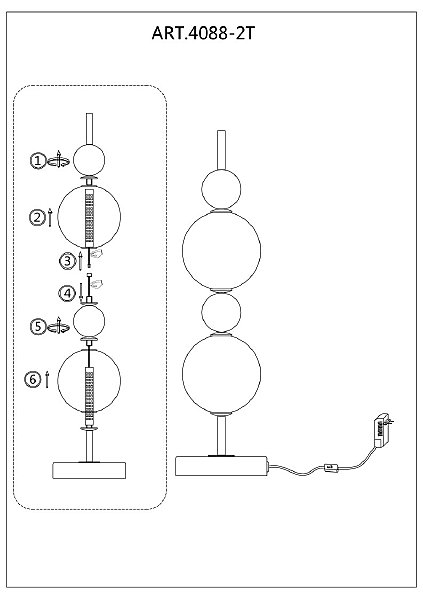 ART.4088-2T

①

②

③

④

⑤

⑥