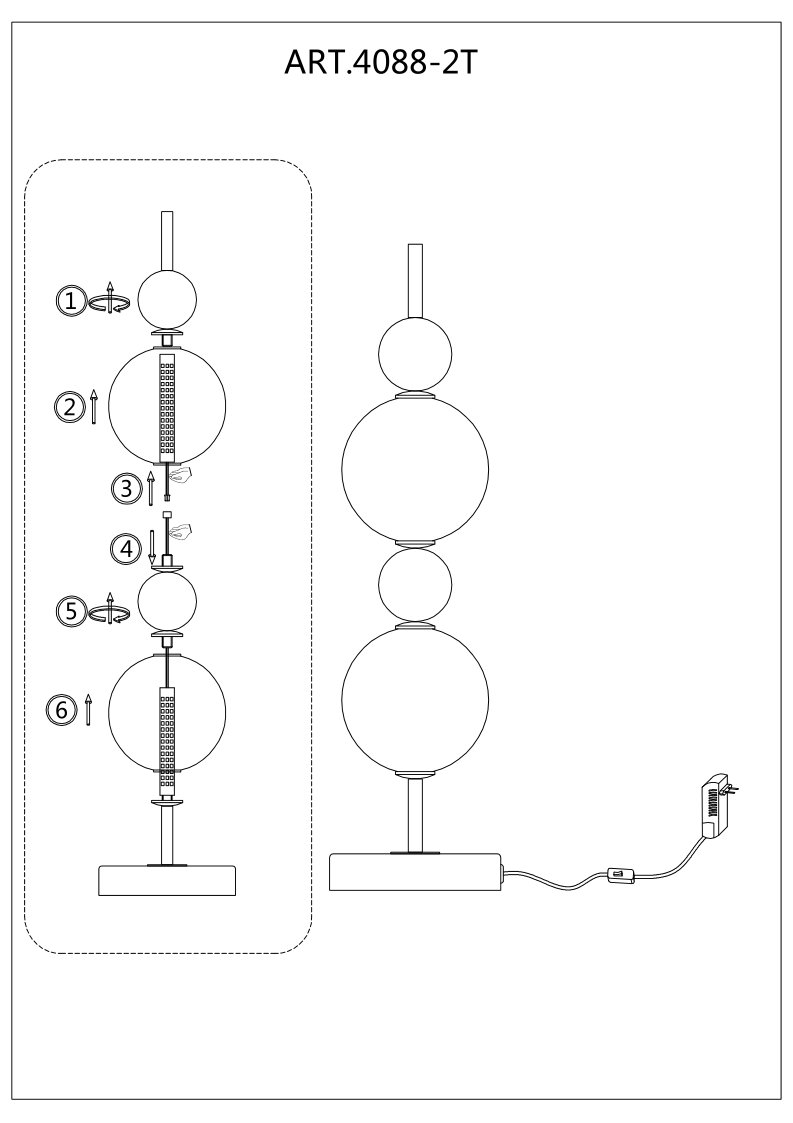 ART.4088-2T

1

2

3

4

5

6