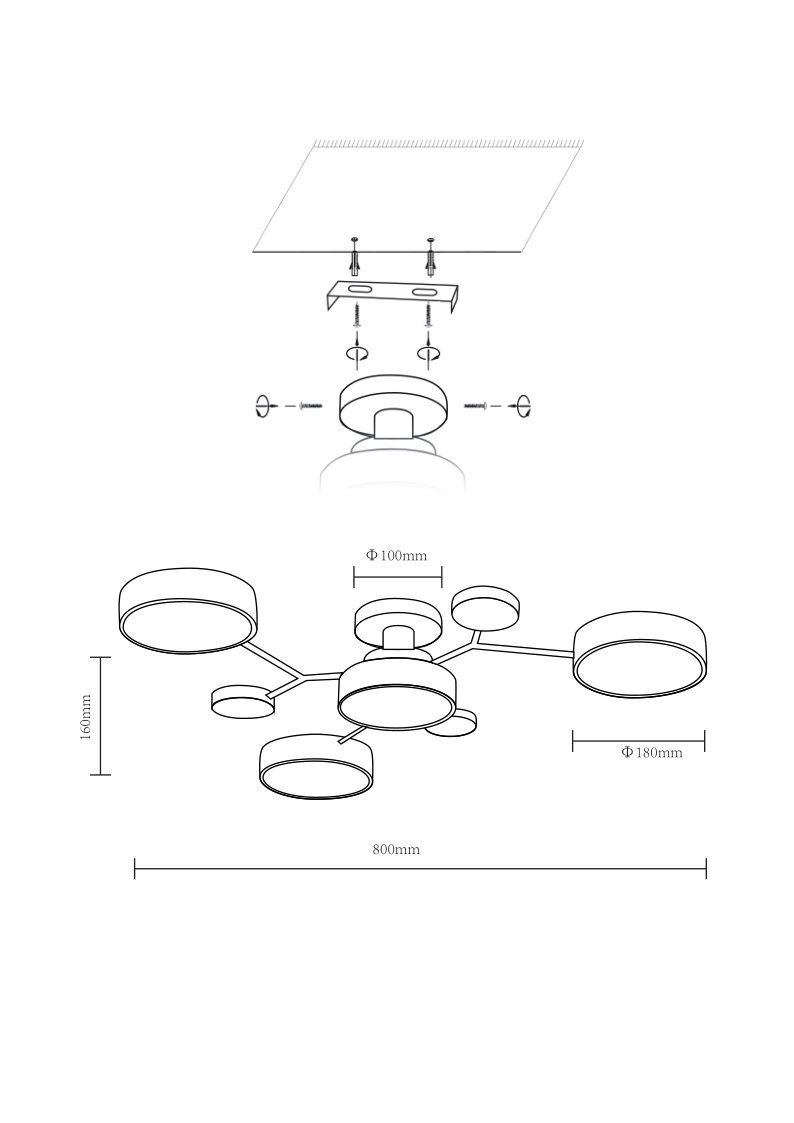 Φ100mm

160mm

Φ180mm

800mm