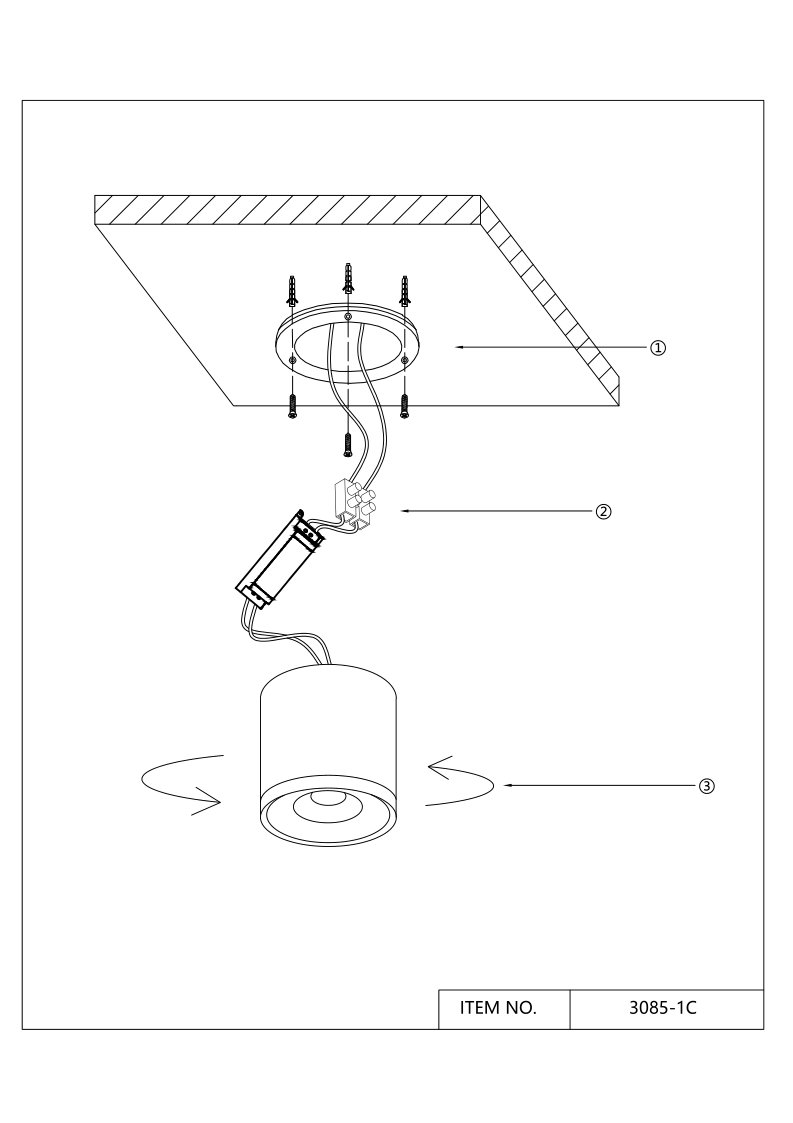 ①

②

③

| ITEM NO. | 3085-1C |
|---|---|