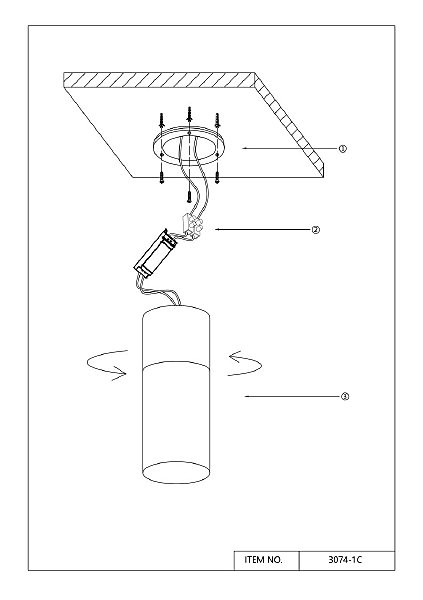 ①

②

③

| ITEM NO. | 3074-1C |
|---|---|