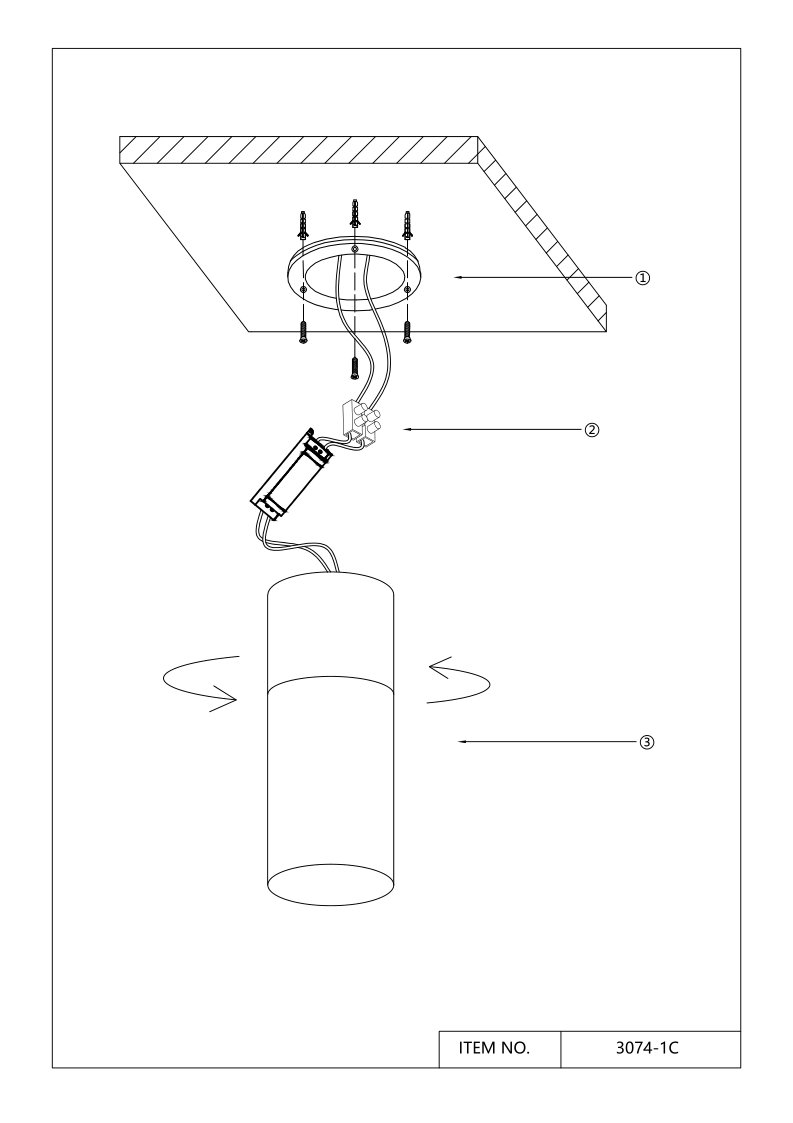 ①

②

③

| ITEM NO. | 3074-1C |
|---|---|