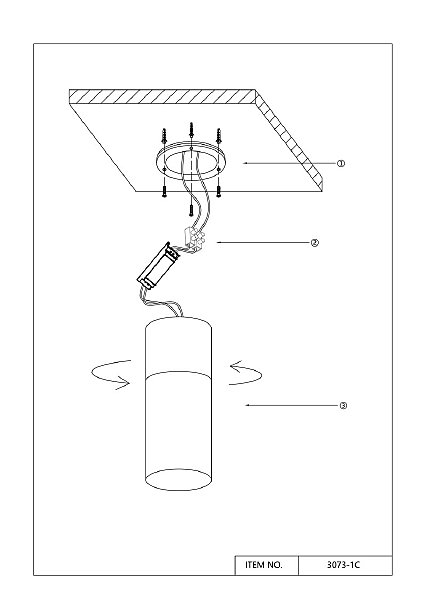 ①

②

③

| ITEM NO. | 3073-1C |
|---|---|