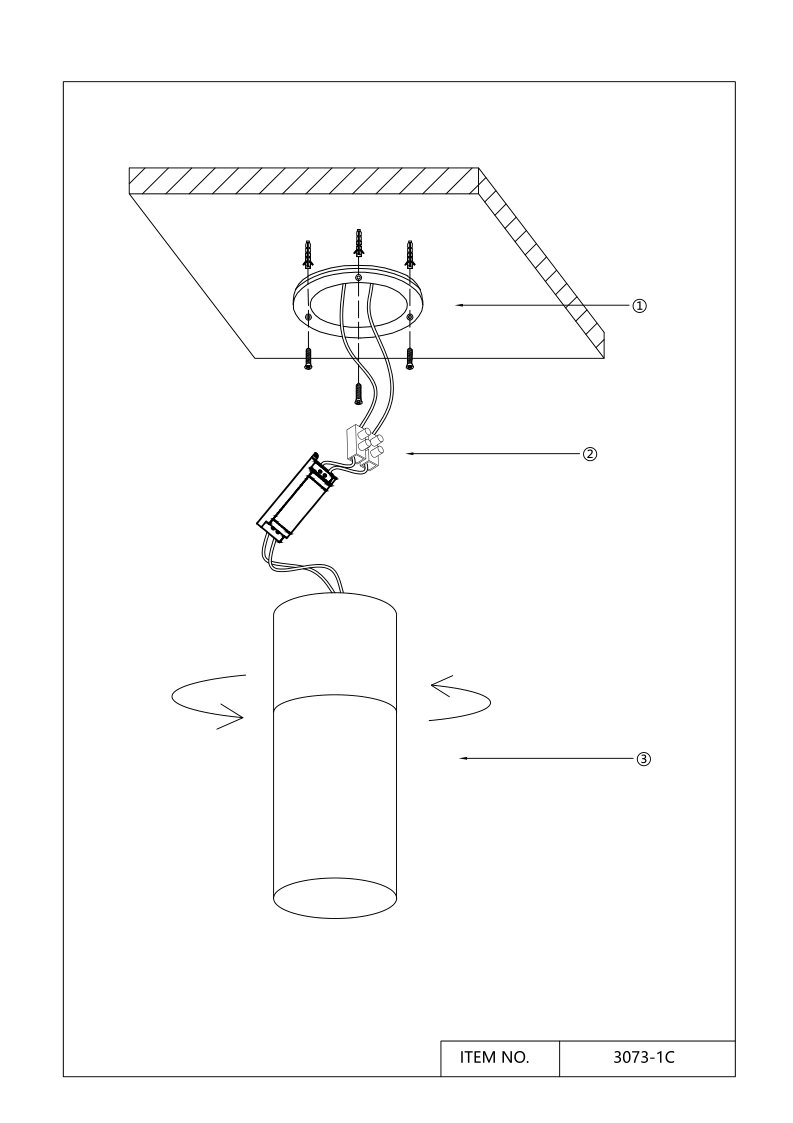 ①

②

③

| ITEM NO. | 3073-1C |
|---|---|