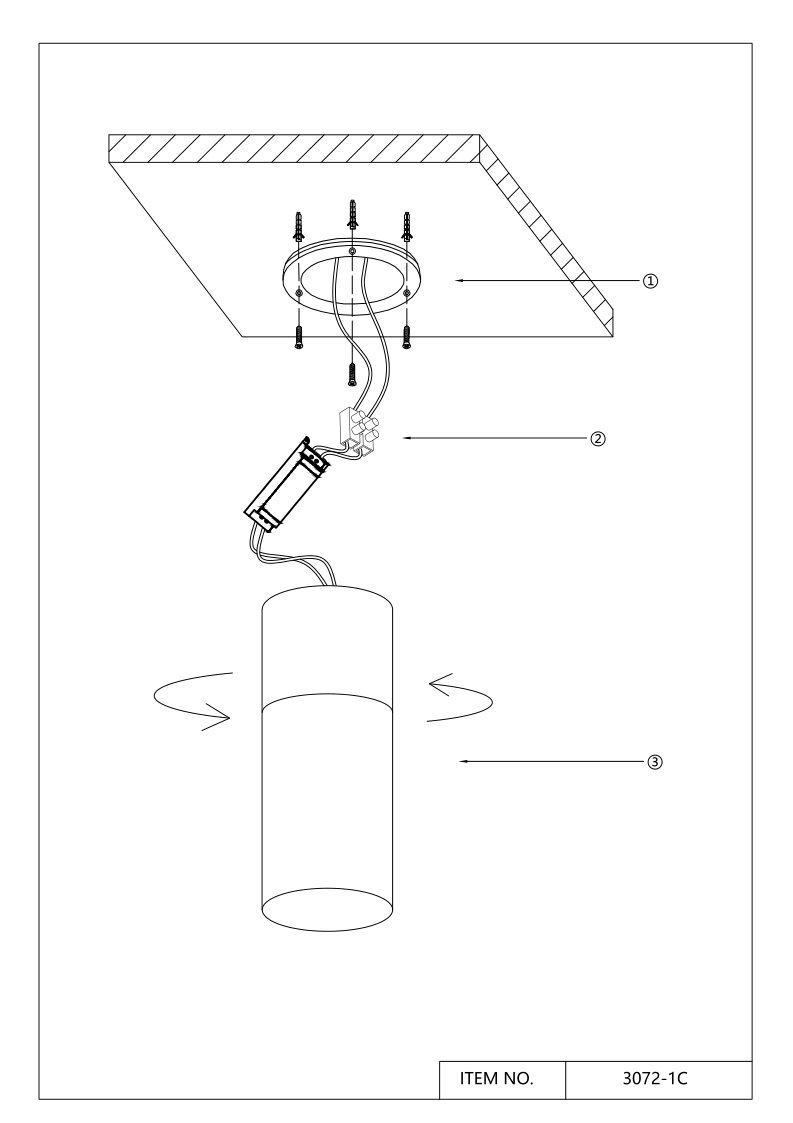 ①

②

③

| ITEM NO. | 3072-1C |
|---|---|