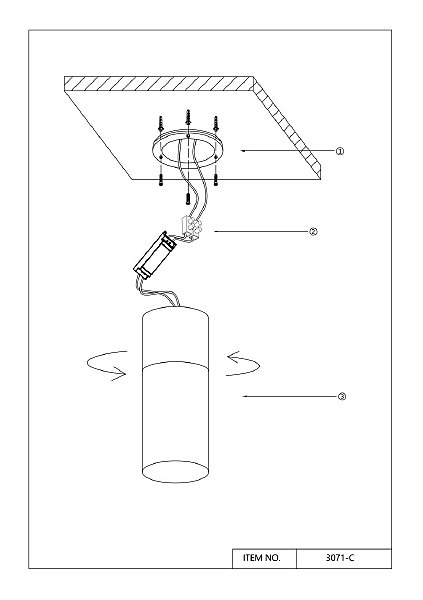 ①

②

③

| ITEM NO. | 3071-C |
|---|---|