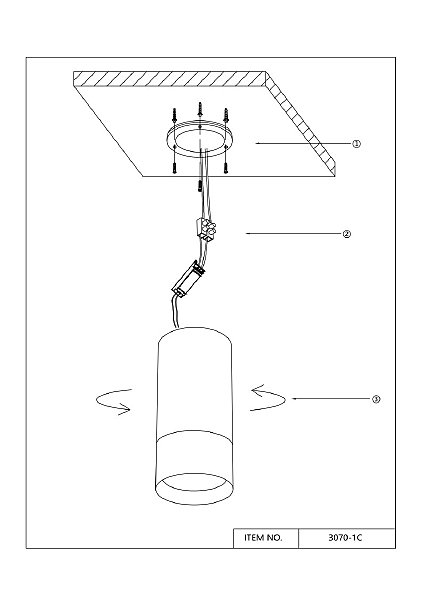 ①

②

③

| ITEM NO. | 3070-1C |
|---|---|