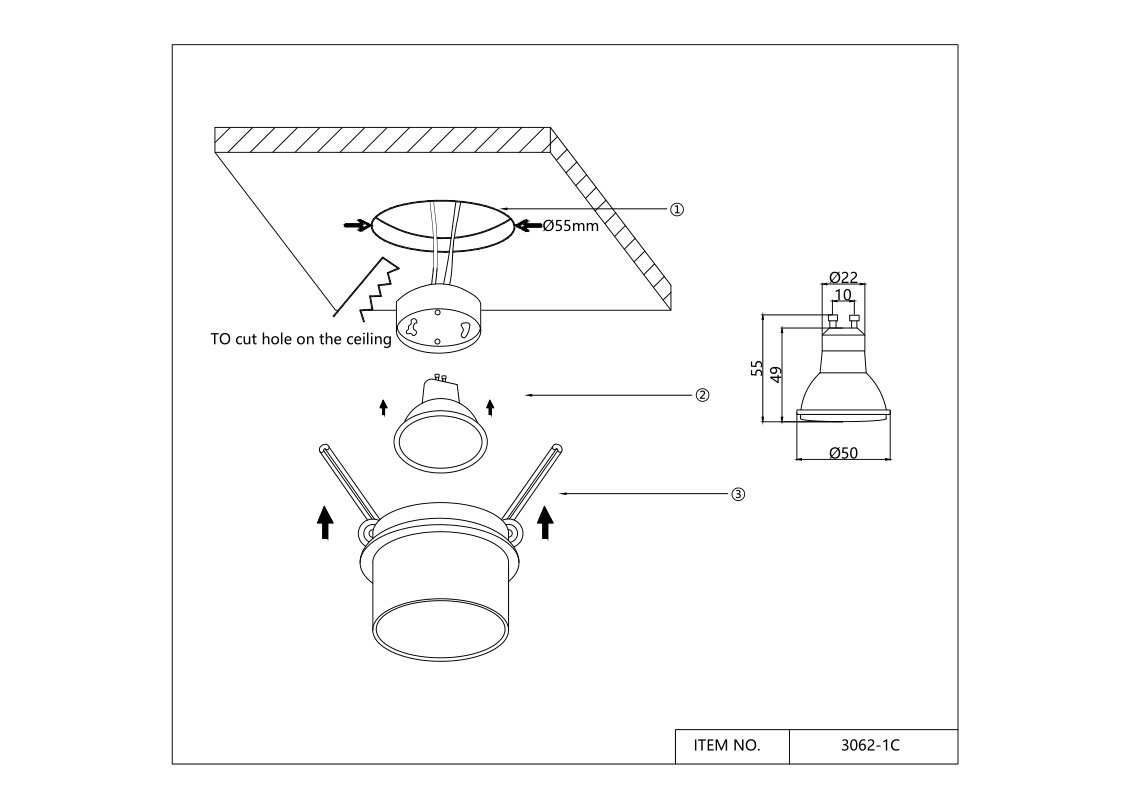 ①

Ø55mm

TO cut hole on the ceiling

②

③

Ø22

10

55

49

Ø50

| ITEM NO. | 3062-1C |
|---|---|