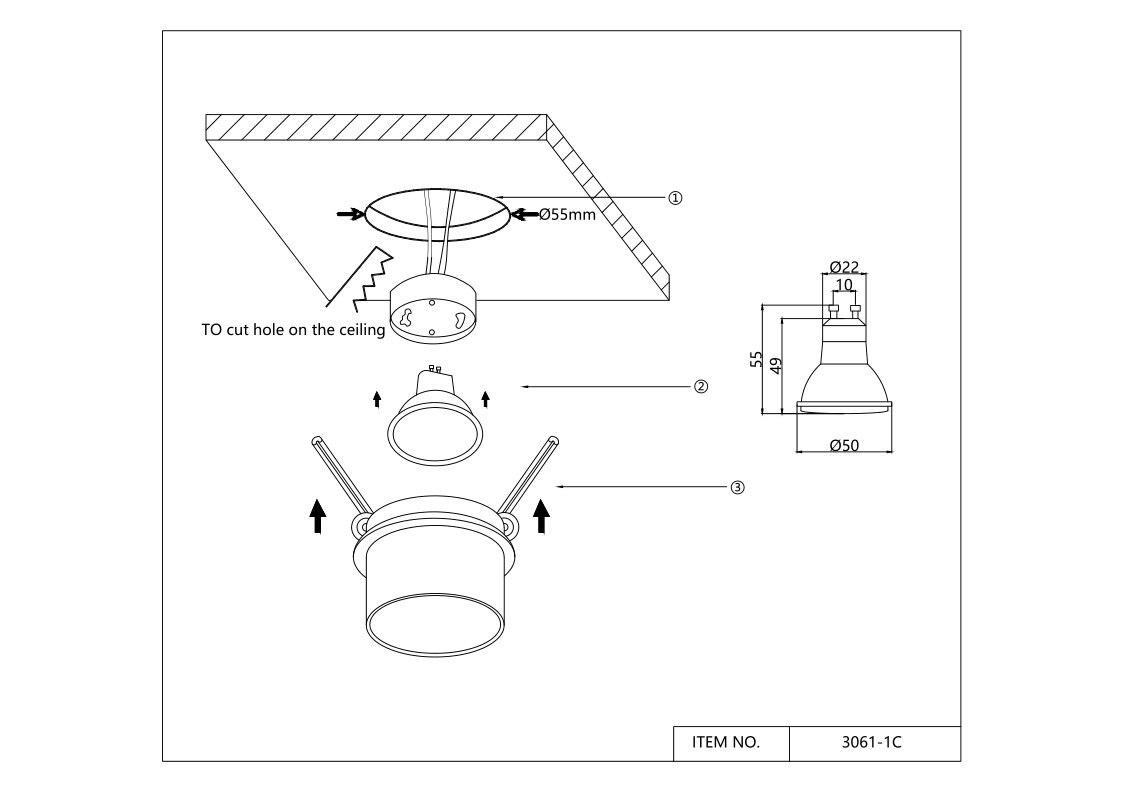 ①
Ø55mm
TO cut hole on the ceiling
②
③
Ø22
10
55
49
Ø50

| ITEM NO. | 3061-1C |
|---|---|