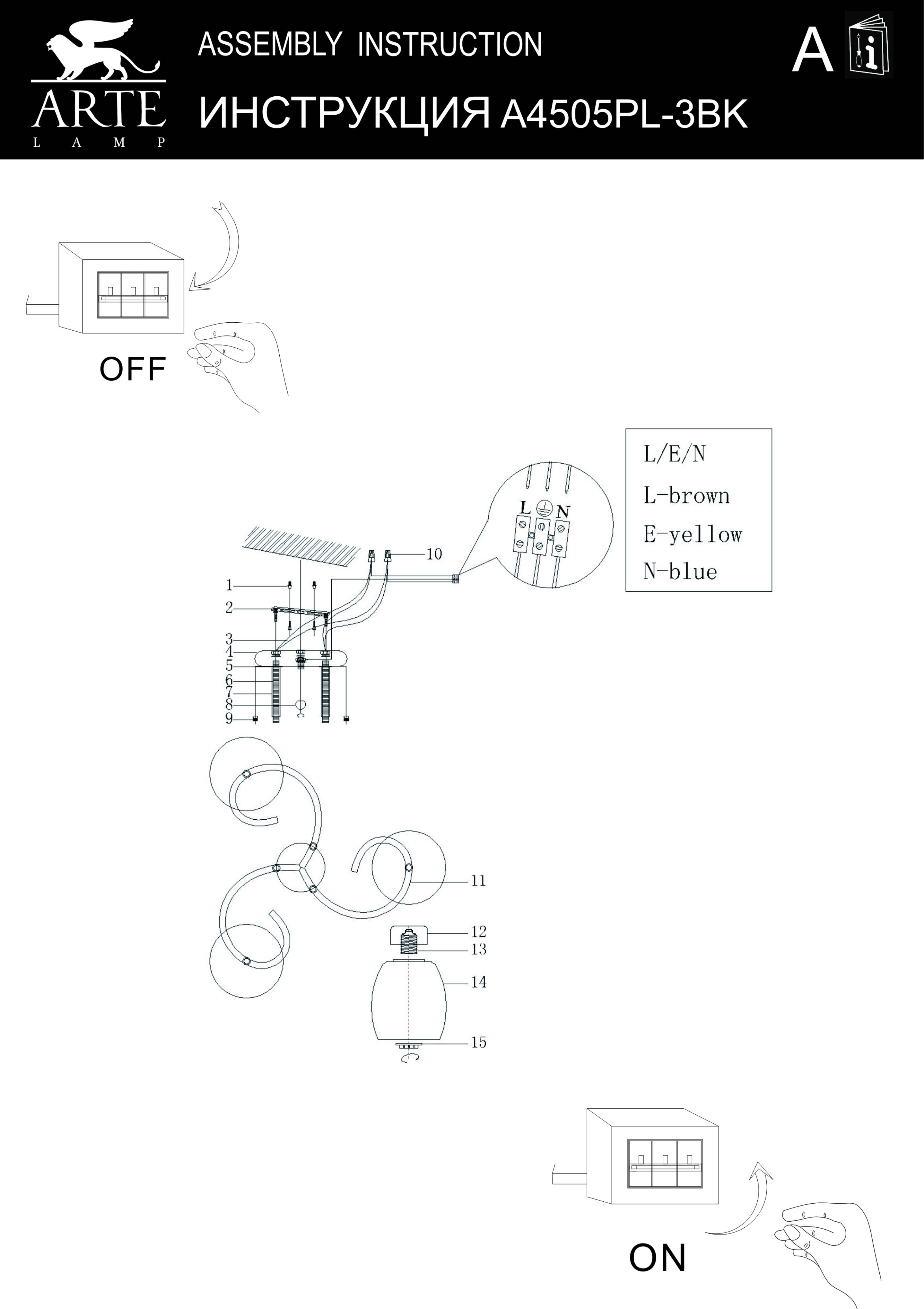 ARTE
LAMP

ASSEMBLY INSTRUCTION

ИНСТРУКЦИЯ A4505PL-3BK

A

OFF

L/E/N
L-brown
E-yellow
N-blue

L N

10

1
2
3
4
5
6
7
8
9

11

12
13
14
15

ON