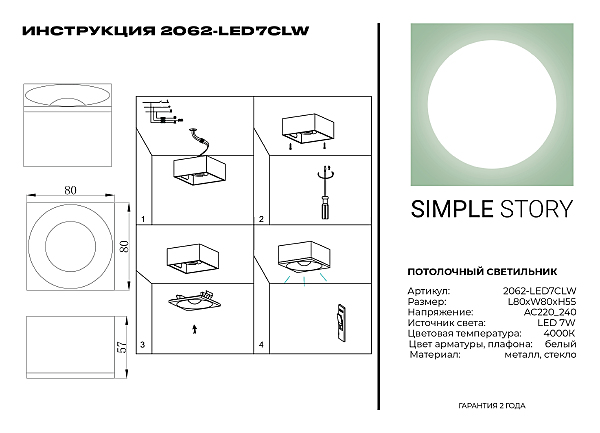 ИНСТРУКЦИЯ 2062-LED7CLW

80

80

57

1

2

3

4

SIMPLE STORY

ПОТОЛОЧНЫЙ СВЕТИЛЬНИК

| | |
|---|---|
| Артикул: | 2062-LED7CLW |
| Размер: | L80xW80xH55 |
| Напряжение: | AC220_240 |
| Источник света: | LED 7W |
| Цветовая температура: | 4000K |
| Цвет арматуры, плафона: | белый |
| Материал: | металл, стекло |

ГАРАНТИЯ 2 ГОДА