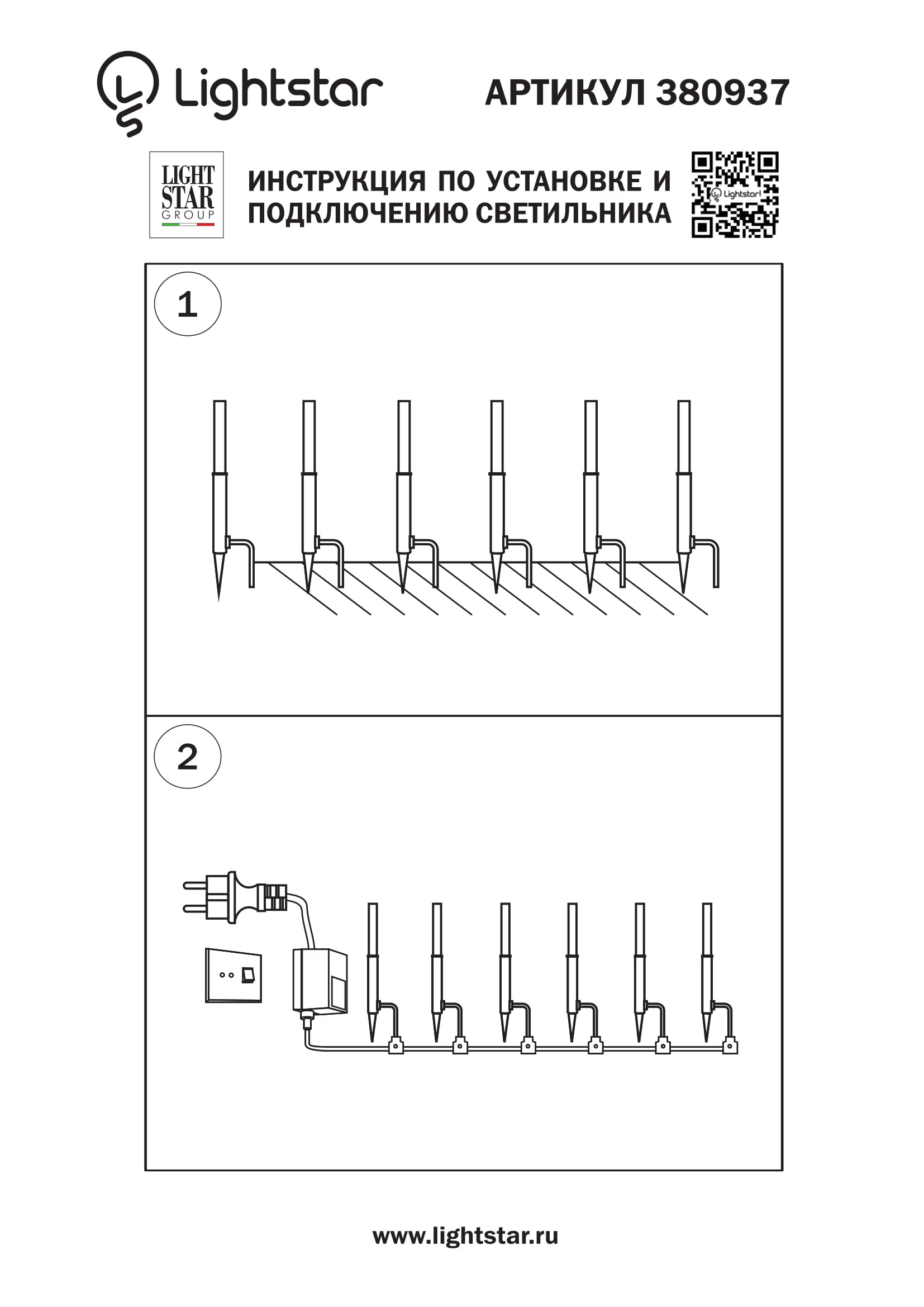 Lightstar

АРТИКУЛ 380937

LIGHT STAR GROUP

ИНСТРУКЦИЯ ПО УСТАНОВКЕ И ПОДКЛЮЧЕНИЮ СВЕТИЛЬНИКА

Lightstar

1

2

www.lightstar.ru