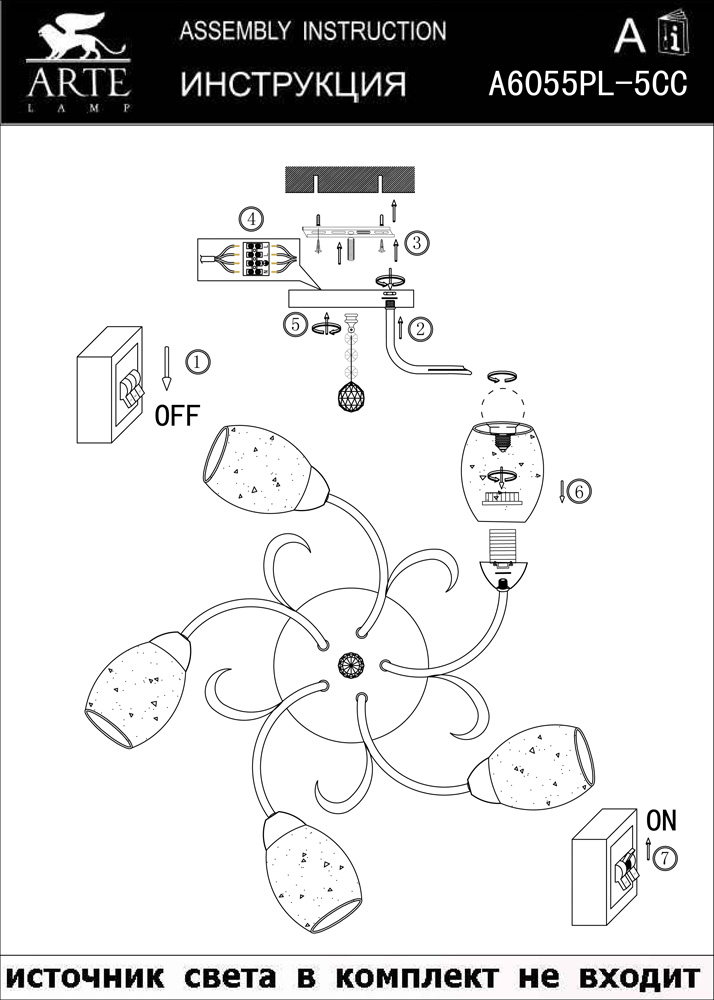 ARTE
LAMP

ASSEMBLY INSTRUCTION

ИНСТРУКЦИЯ

A

A6055PL-5CC

4

3

5

2

1

OFF

6

ON

7

источник света в комплект не входит