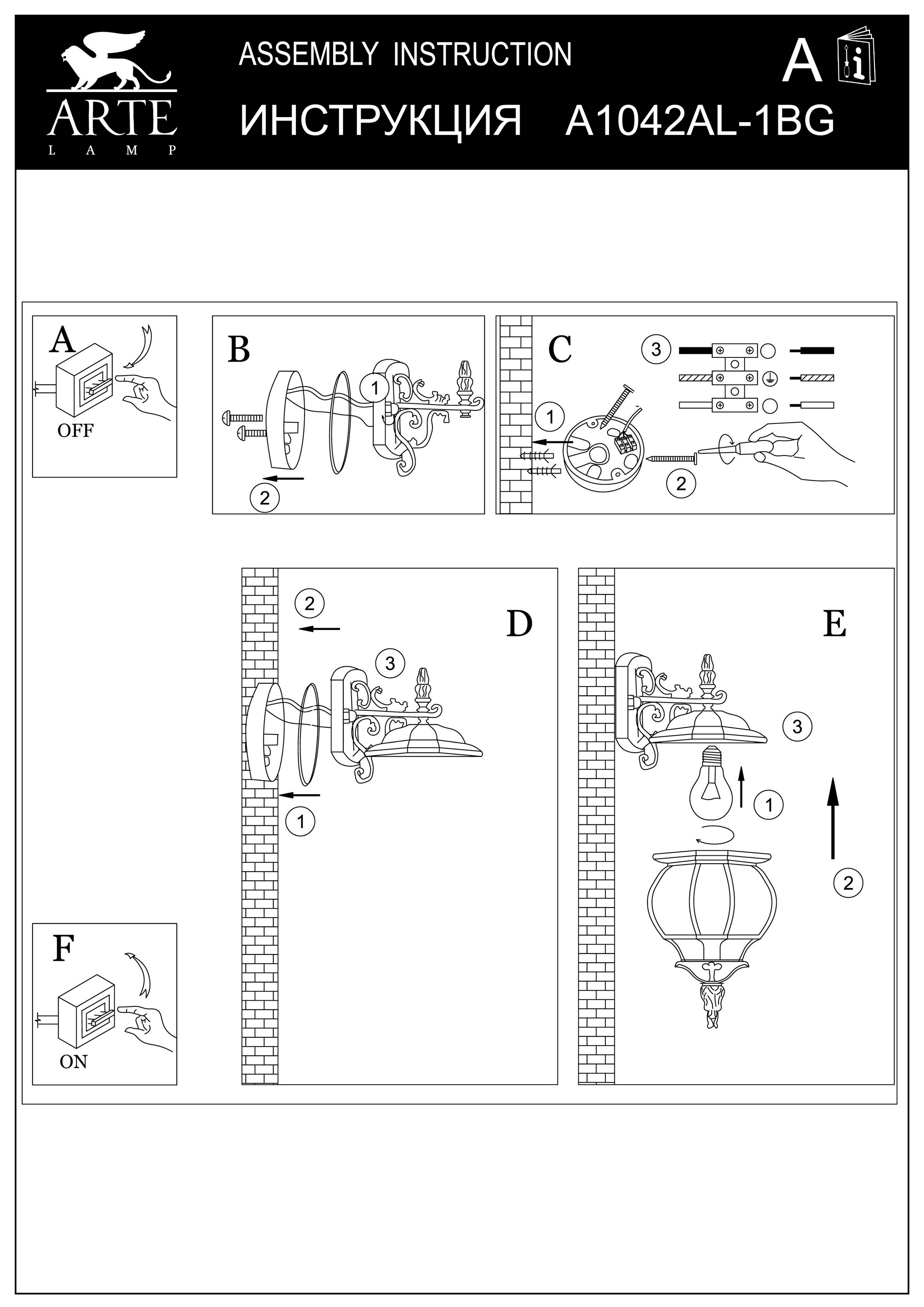 ARTE
LAMP

ASSEMBLY INSTRUCTION

ИНСТРУКЦИЯ A1042AL-1BG

A

A

OFF

B

1

2

C

3

1

2

D

2

3

1

E

3

1

2

F

ON