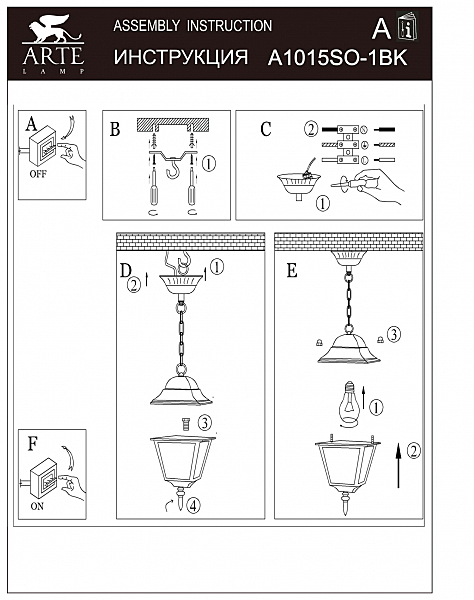 ARTE
LAMP

ASSEMBLY INSTRUCTION

ИНСТРУКЦИЯ A1015SO-1BK

A i

A
OFF

B
1

C
2
1

D
2
1
3
4

E
3
1
2

F
ON