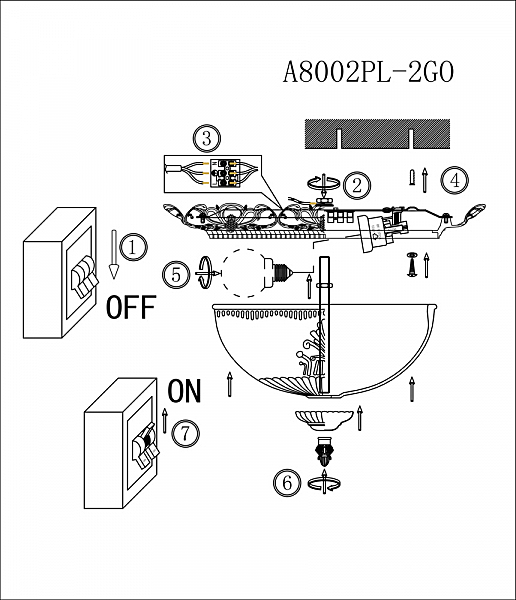 A8002PL-2GO

3

2

4

1

OFF

5

ON

7

6