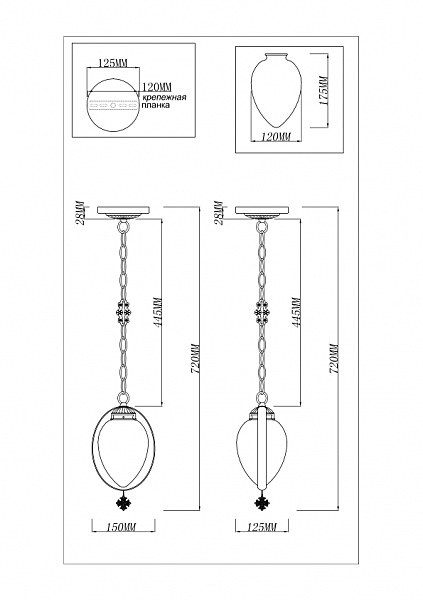 125MM
120MM
крепежная планка

175MM
120MM

28MM
445MM
720MM
150MM

28MM
445MM
720MM
125MM